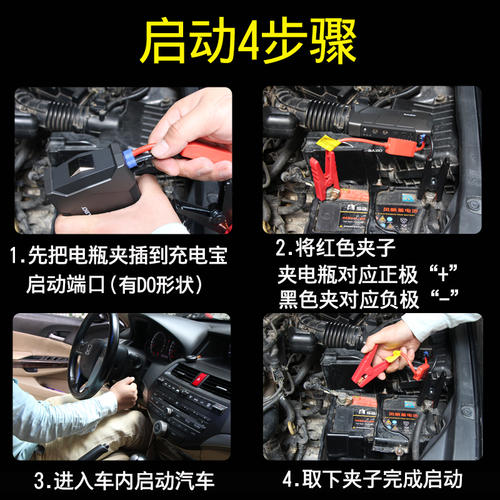 启动4步骤

1.先把电瓶夹插到充电宝启动端口(有DO形状)

2.将红色夹子夹电瓶对应正极“+”黑色夹对应负极“-”

3.进入车内启动汽车

4.取下夹子完成启动